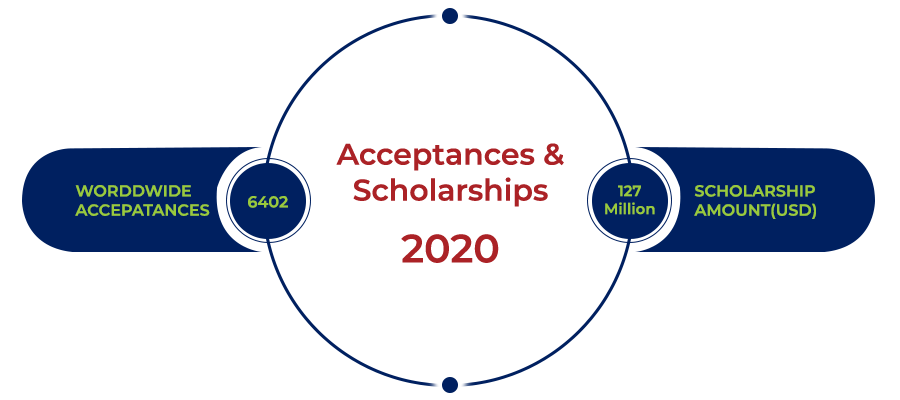 WORDDWIDE ACCEPATANCES

6402

Acceptances & Scholarships

2020

127 Million

SCHOLARSHIP AMOUNT(USD)