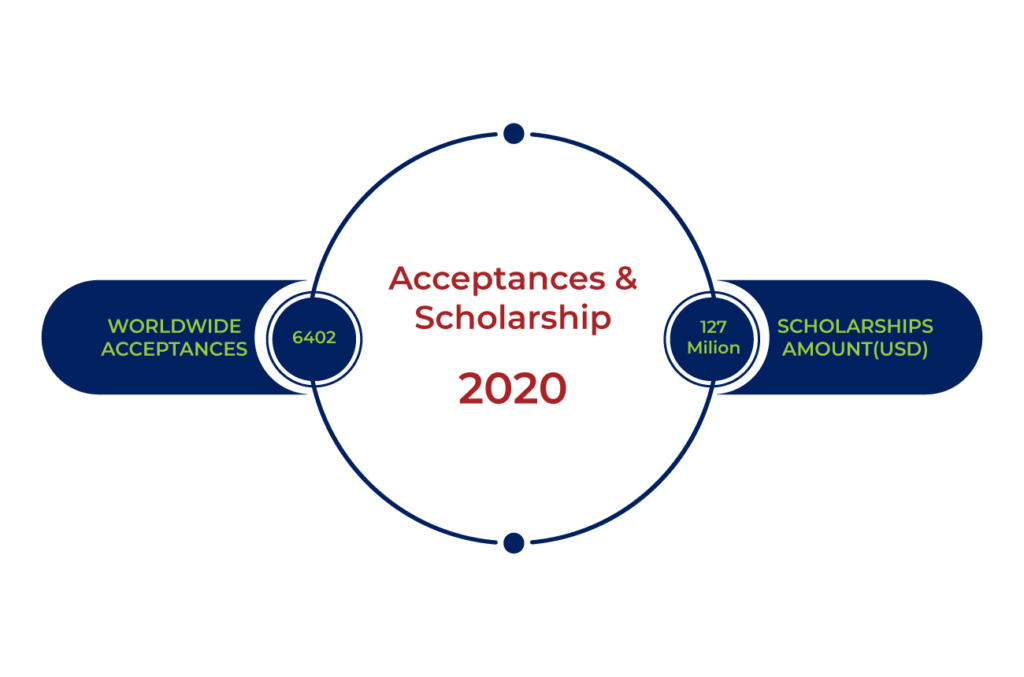 WORLDWIDE ACCEPTANCES

6402

Acceptances & Scholarship

2020

127 Milion

SCHOLARSHIPS AMOUNT(USD)