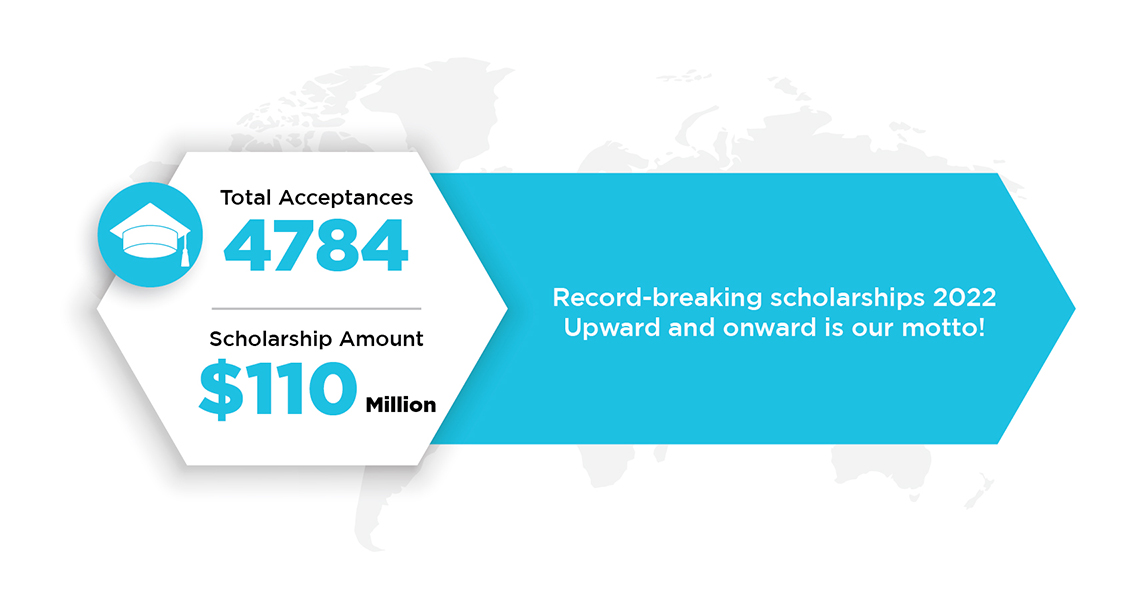 Total Acceptances
4784

Scholarship Amount
\$110 Million

Record-breaking scholarships 2022
Upward and onward is our motto!